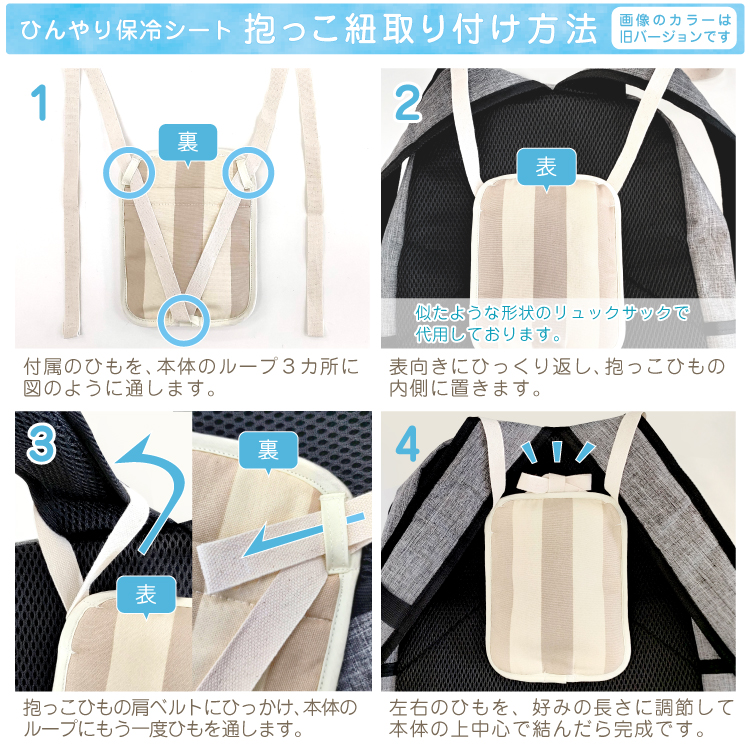 ひんやり保冷シート 抱っこ紐取り付け方法

画像のカラーは旧バージョンです

1

裏

付属のひもを、本体のループ３カ所に図のように通します。

2

表

似たような形状のリュックサックで代用しております。

表向きにひっくり返し、抱っこひもの内側に置きます。

3

裏

表

抱っこひもの肩ベルトにひっかけ、本体のループにもう一度ひもを通します。

4

左右のひもを、好みの長さに調節して本体の上中心で結んだら完成です。