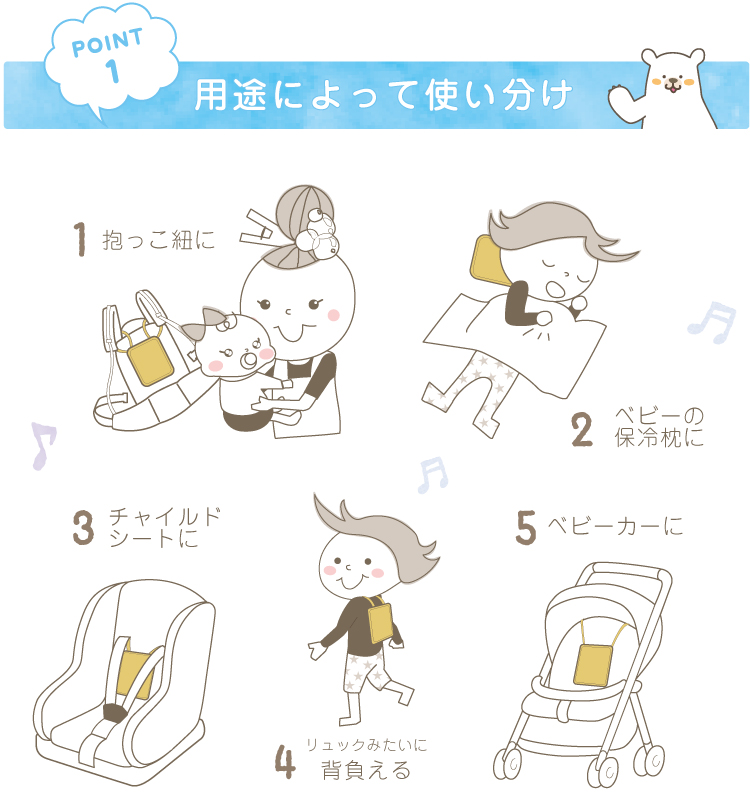 POINT 1
用途によって使い分け

1 抱っこ紐に

2 ベビーの保冷枕に

3 チャイルドシートに

4 リュックみたいに背負える

5 ベビーカーに