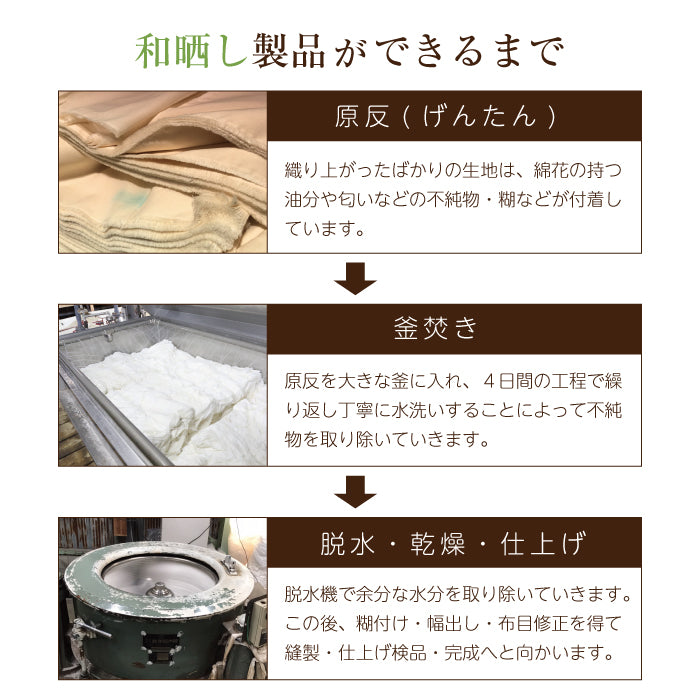 和晒し製品ができるまで

原反（げんたん）

織り上がったばかりの生地は、綿花の持つ油分や匂いなどの不純物・糊などが付着しています。

釜焚き

原反を大きな釜に入れ、４日間の工程で繰り返し丁寧に水洗いすることによって不純物を取り除いていきます。

脱水・乾燥・仕上げ

脱水機で余分な水分を取り除いていきます。この後、糊付け・幅出し・布目修正を得て縫製・仕上げ検品・完成へと向かいます。