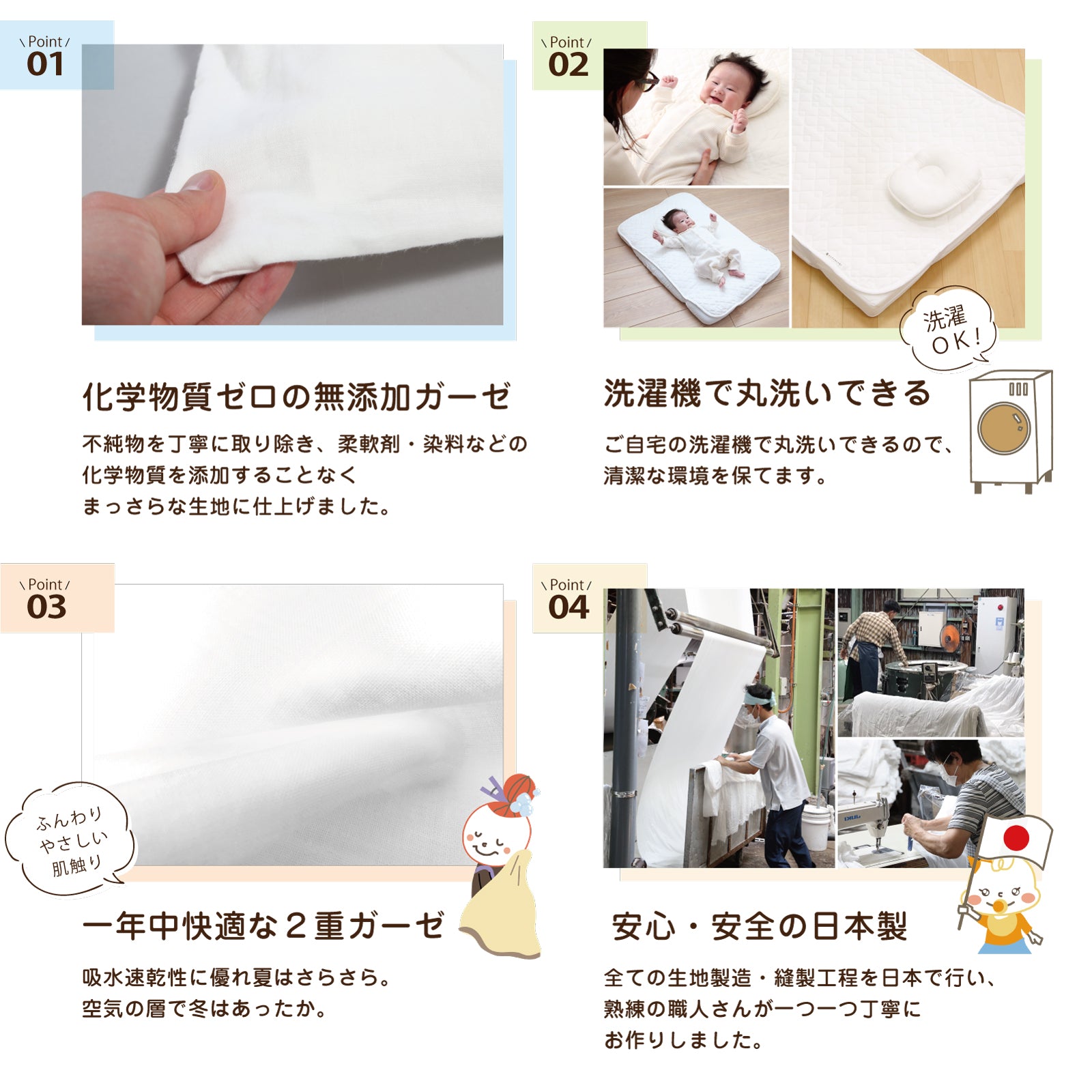 \ Point /
01

化学物質ゼロの無添加ガーゼ

不純物を丁寧に取り除き、柔軟剤・染料などの化学物質を添加することなくまっさらな生地に仕上げました。

\ Point /
02

洗濯OK!

洗濯機で丸洗いできる

ご自宅の洗濯機で丸洗いできるので、清潔な環境を保てます。

\ Point /
03

ふんわりやさしい肌触り

一年中快適な２重ガーゼ

吸水速乾性に優れ夏はさらさら。空気の層で冬はあったか。

\ Point /
04

安心・安全の日本製

全ての生地製造・縫製工程を日本で行い、熟練の職人さんが一つ一つ丁寧にお作りしました。