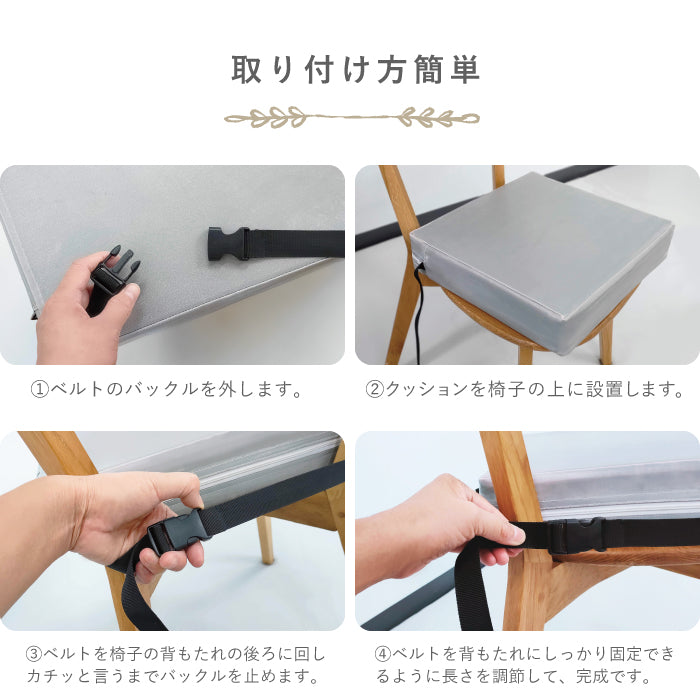 取り付け方簡単

①ベルトのバックルを外します。

②クッションを椅子の上に設置します。

③ベルトを椅子の背もたれの後ろに回しカチッと言うまでバックルを止めます。

④ベルトを背もたれにしっかり固定できるように長さを調節して、完成です。